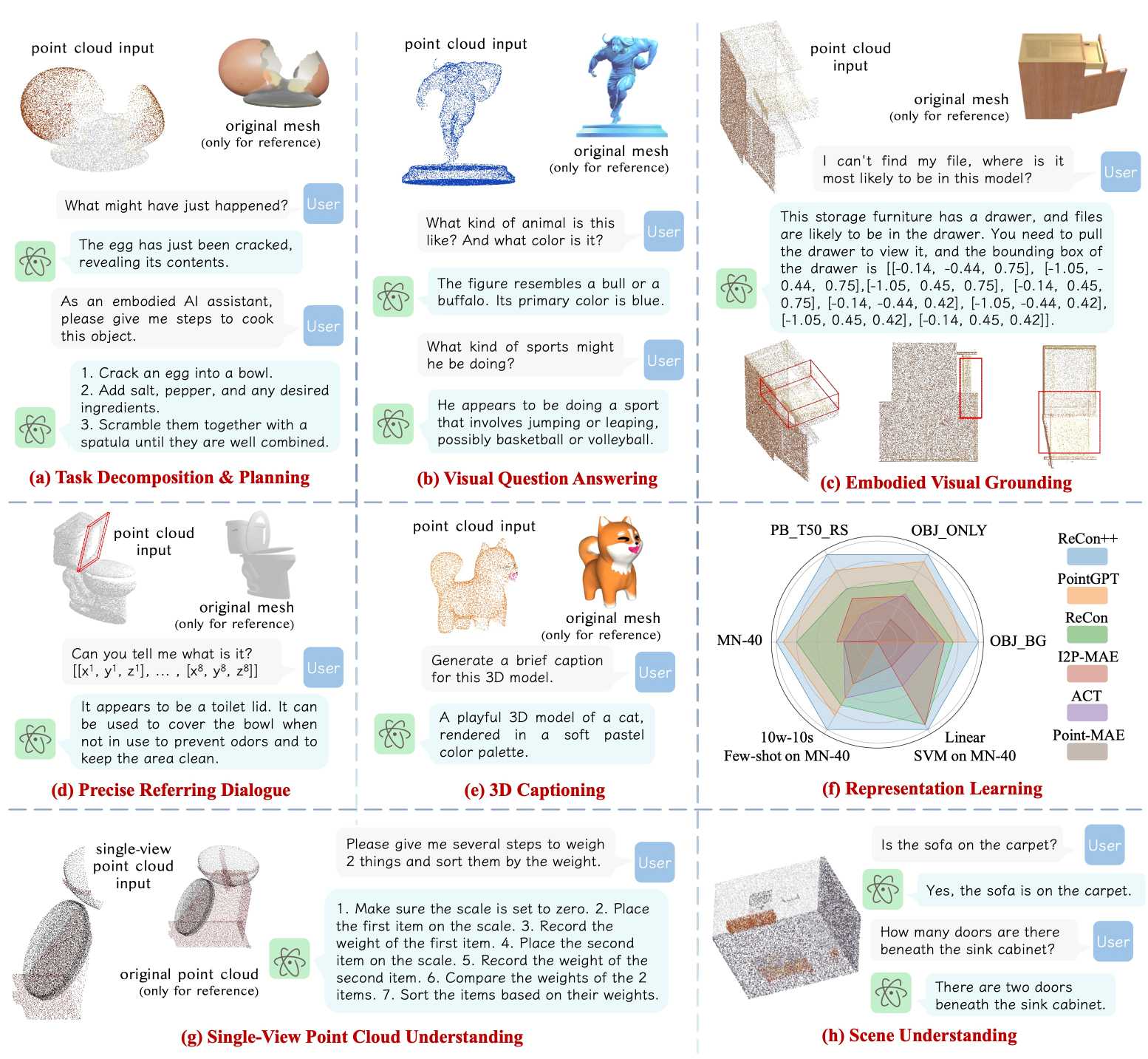 point cloud input

original mesh
(only for reference)

What might have just happened?

User

The egg has just been cracked, revealing its contents.

As an embodied AI assistant, please give me steps to cook this object.

User

1. Crack an egg into a bowl.
2. Add salt, pepper, and any desired ingredients.
3. Scramble them together with a spatula until they are well combined.

(a) Task Decomposition & Planning

point cloud input

original mesh
(only for reference)

What kind of animal is this like? And what color is it?

User

The figure resembles a bull or a buffalo. Its primary color is blue.

What kind of sports might he be doing?

User

He appears to be doing a sport that involves jumping or leaping, possibly basketball or volleyball.

(b) Visual Question Answering

point cloud input

original mesh
(only for reference)

I can't find my file, where is it most likely to be in this model?

User

This storage furniture has a drawer, and files are likely to be in the drawer. You need to pull the drawer to view it, and the bounding box of the drawer is [[-0.14, -0.44, 0.75], [-1.05, -0.44, 0.75],[-1.05, 0.45, 0.75], [-0.14, 0.45, 0.75], [-0.14, -0.44, 0.42], [-1.05, -0.44, 0.42], [-1.05, 0.45, 0.42], [-0.14, 0.45, 0.42]].

(c) Embodied Visual Grounding

point cloud input

original mesh
(only for reference)

Can you tell me what is it?
[[$x^1$, $y^1$, $z^1$], ... , [$x^8$, $y^8$, $z^8$]]

User

It appears to be a toilet lid. It can be used to cover the bowl when not in use to prevent odors and to keep the area clean.

(d) Precise Referring Dialogue

point cloud input

original mesh
(only for reference)

Generate a brief caption for this 3D model.

User

A playful 3D model of a cat, rendered in a soft pastel color palette.

(e) 3D Captioning

PB_T50_RS
OBJ_ONLY
MN-40
OBJ_BG
10w-10s
Few-shot on MN-40
Linear
SVM on MN-40

ReCon++
PointGPT
ReCon
I2P-MAE
ACT
Point-MAE

(f) Representation Learning

single-view point cloud input

original point cloud
(only for reference)

Please give me several steps to weigh 2 things and sort them by the weight.

User

1. Make sure the scale is set to zero. 2. Place the first item on the scale. 3. Record the weight of the first item. 4. Place the second item on the scale. 5. Record the weight of the second item. 6. Compare the weights of the 2 items. 7. Sort the items based on their weights.

(g) Single-View Point Cloud Understanding

Is the sofa on the carpet?

User

Yes, the sofa is on the carpet.

How many doors are there beneath the sink cabinet?

User

There are two doors beneath the sink cabinet.

(h) Scene Understanding